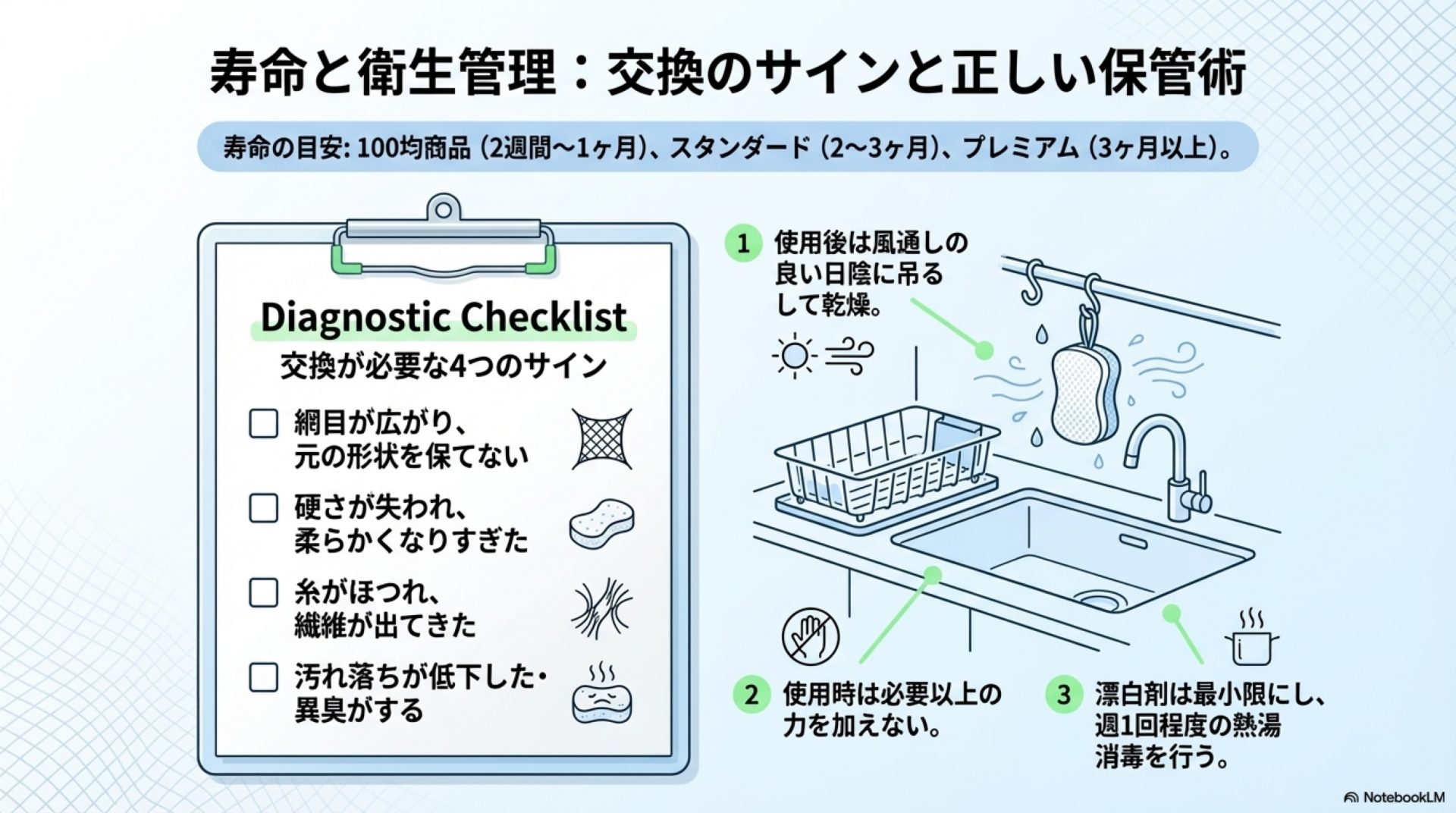 寿命と衛生管理：交換のサインと正しい保管術

寿命の目安: 100均商品 (2週間〜1ヶ月)、スタンダード (2〜3ヶ月)、プレミアム (3ヶ月以上)。

Diagnostic Checklist

交換が必要な4つのサイン

網目が広がり、元の形状を保てない

硬さが失われ、柔らかくなりすぎた

糸がほつれ、繊維が出てきた

汚れ落ちが低下した・異臭がする

1 使用後は風通しの良い日陰に吊るして乾燥。

2 使用時は必要以上の力を加えない。

3 漂白剤は最小限にし、週1回程度の熱湯消毒を行う。

NotebookLM