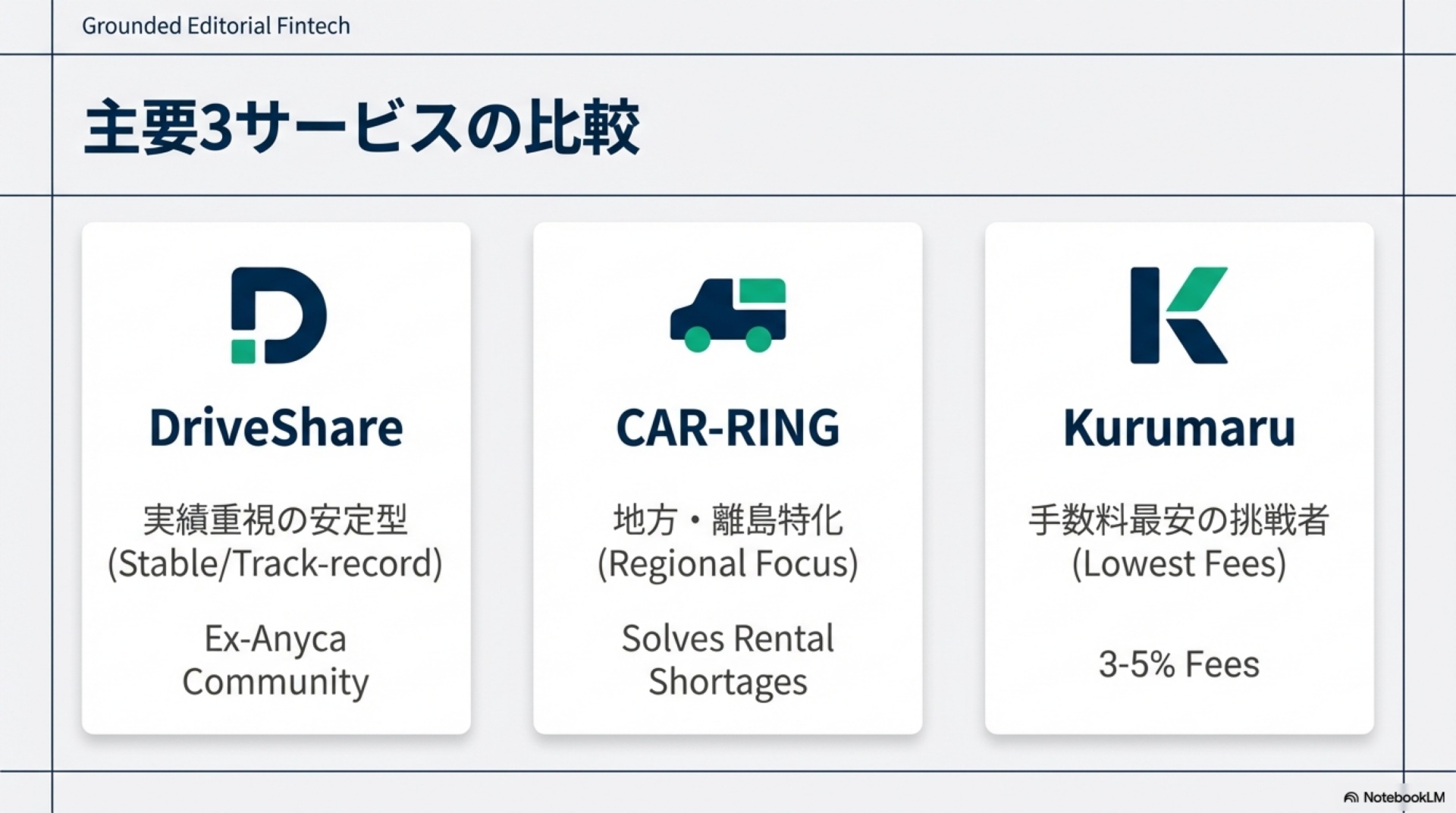 Grounded Editorial Fintech

主要3サービスの比較

DriveShare

実績重視の安定型
(Stable/Track-record)

Ex-Anyca Community

CAR-RING

地方・離島特化
(Regional Focus)

Solves Rental Shortages

Kurumaru

手数料最安の挑戦者
(Lowest Fees)

3-5% Fees

NotebookLM