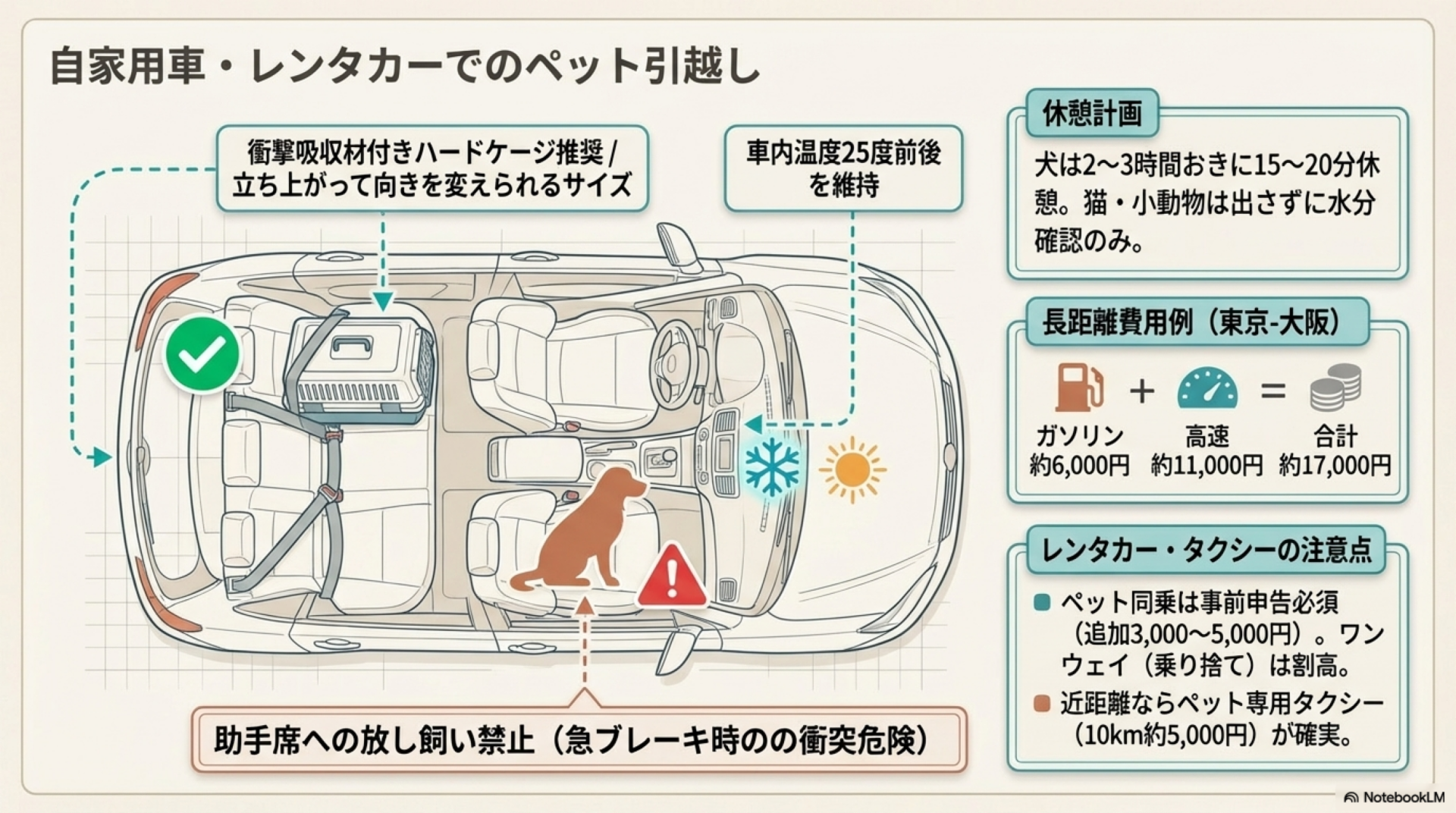 自家用車・レンタカーでのペット引越し

衝撃吸収材付きハードケージ推奨 / 立ち上がって向きを変えられるサイズ

車内温度25度前後を維持

助手席への放し飼い禁止（急ブレーキ時のの衝突危険）

休憩計画

犬は2〜3時間おきに15〜20分休憩。猫・小動物は出さずに水分確認のみ。

長距離費用例（東京-大阪）

ガソリン 約6,000円 + 高速 約11,000円 = 合計 約17,000円

レンタカー・タクシーの注意点

ペット同乗は事前申告必須（追加3,000〜5,000円）。ワンウェイ（乗り捨て）は割高。

近距離ならペット専用タクシー（10km約5,000円）が確実。

NotebookLM