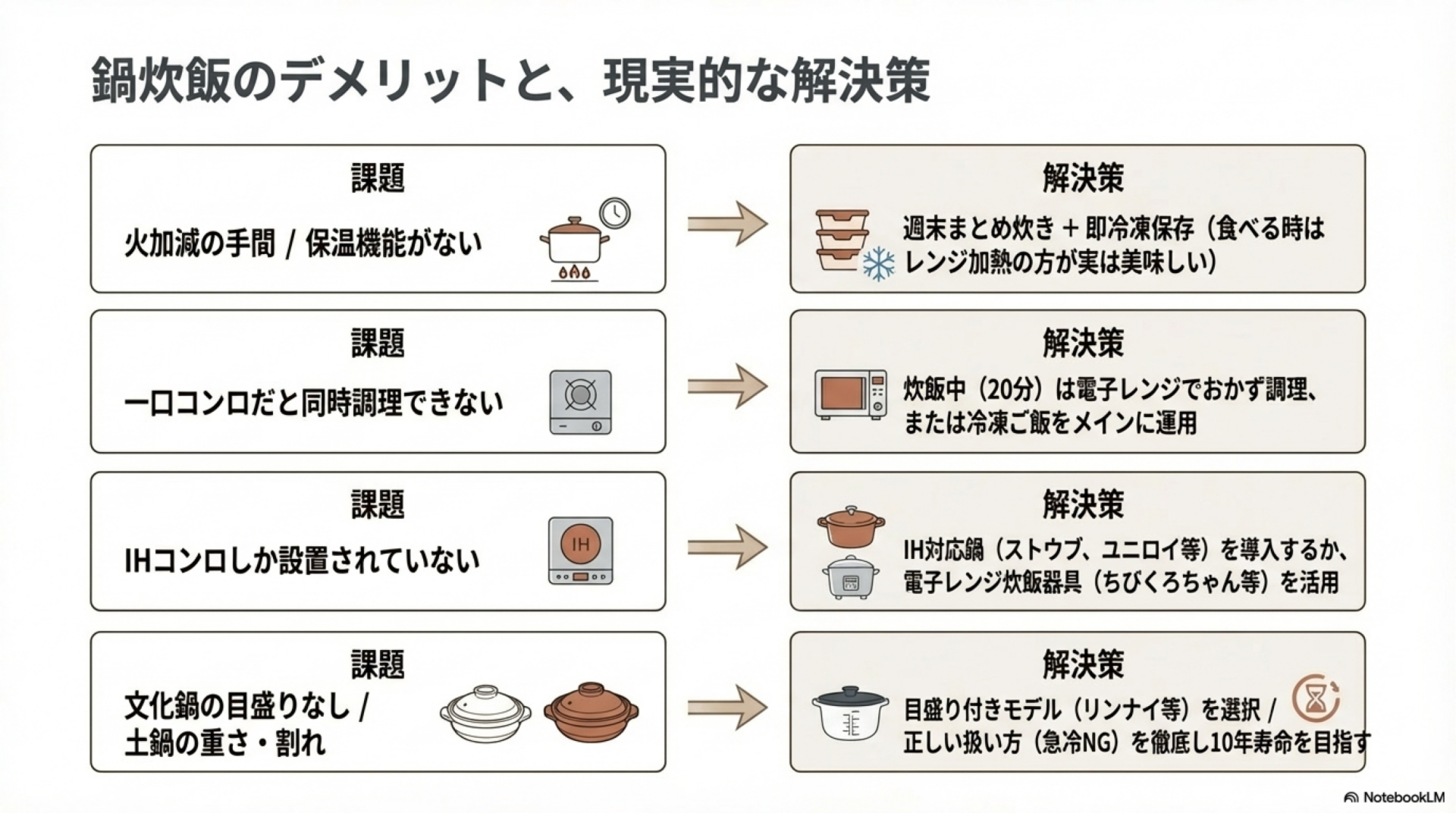 鍋炊飯のデメリットと、現実的な解決策

課題

火加減の手間 / 保温機能がない

解決策

週末まとめ炊き + 即冷凍保存（食べる時はレンジ加熱の方が実は美味しい）

課題

一口コンロだと同時調理できない

解決策

炊飯中（20分）は電子レンジでおかず調理、または冷凍ご飯をメインに運用

課題

IHコンロしか設置されていない

IH

解決策

IH対応鍋（ストウブ、ユニロイ等）を導入するか、電子レンジ炊飯器具（ちびくろちゃん等）を活用

課題

文化鍋の目盛りなし / 土鍋の重さ・割れ

解決策

目盛り付きモデル（リンナイ等）を選択 / 正しい扱い方（急冷NG）を徹底し10年寿命を目指す

NotebookLM