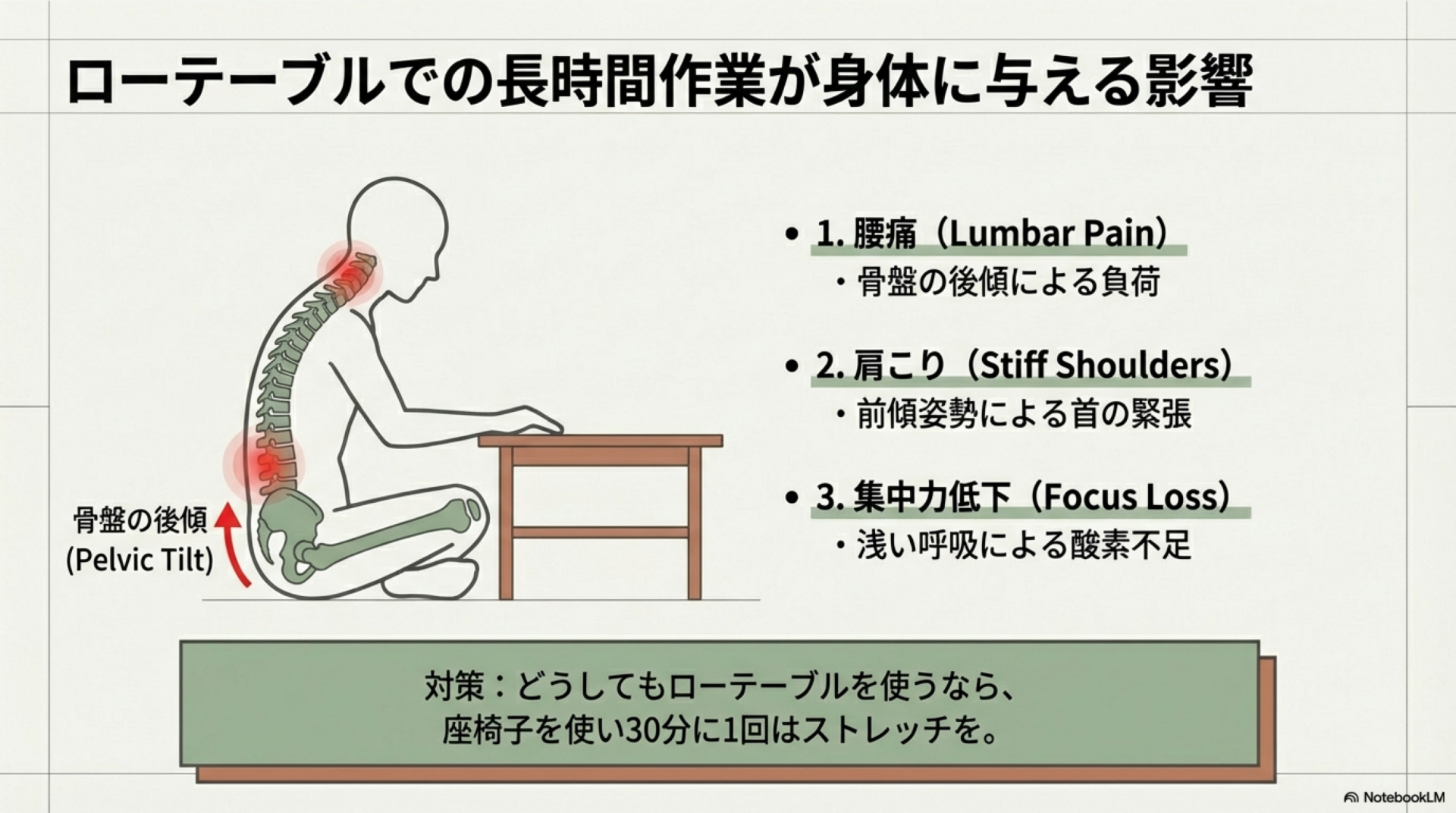 ローテーブルでの長時間作業が身体に与える影響

骨盤の後傾
(Pelvic Tilt)

• 1. 腰痛（Lumbar Pain）
・骨盤の後傾による負荷

• 2. 肩こり（Stiff Shoulders）
・前傾姿勢による首の緊張

• 3. 集中力低下（Focus Loss）
・浅い呼吸による酸素不足

対策：どうしてもローテーブルを使うなら、
座椅子を使い30分に1回はストレッチを。

NotebookLM