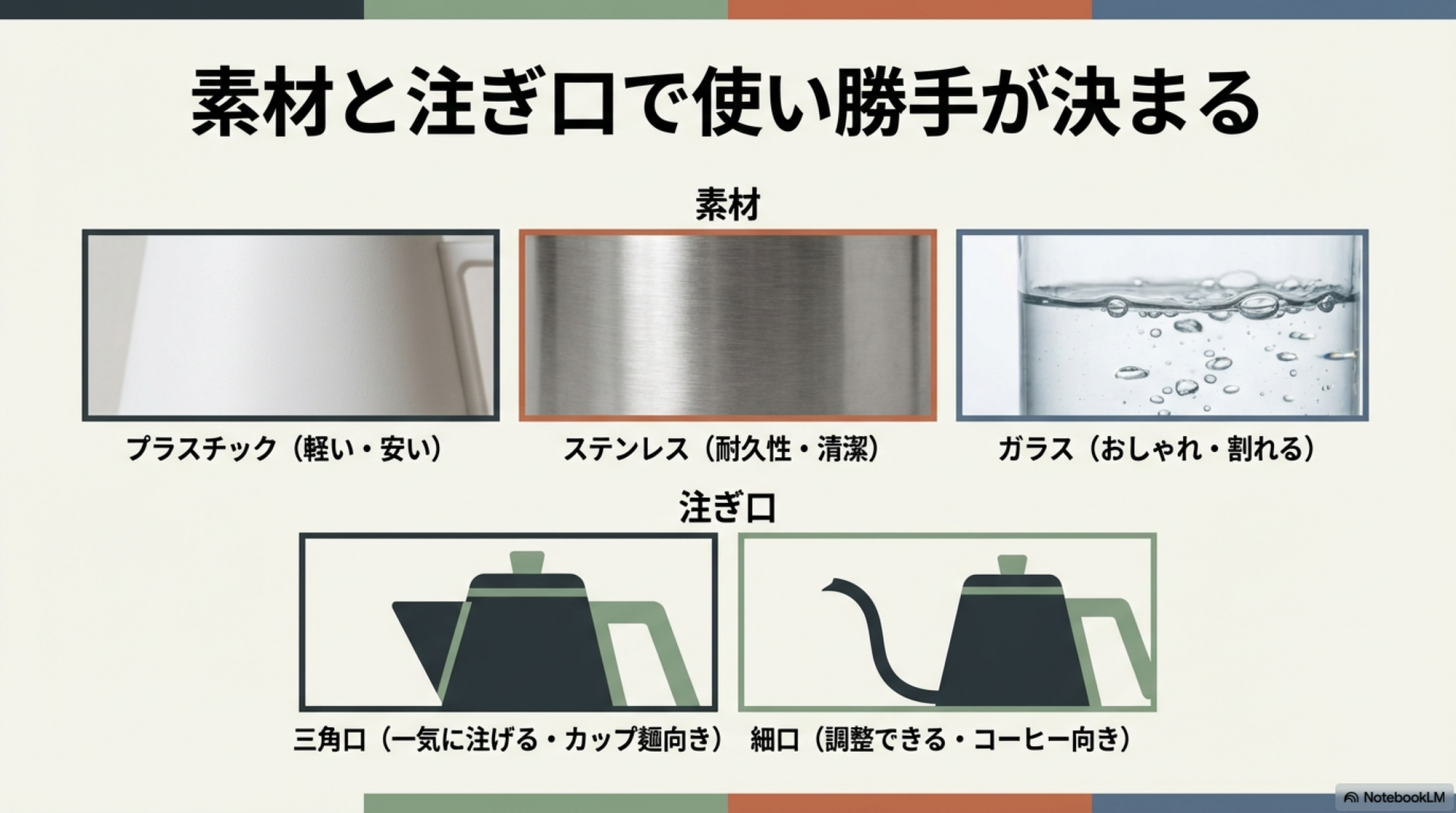 素材と注ぎ口で使い勝手が決まる

素材

プラスチック（軽い・安い）

ステンレス（耐久性・清潔）

ガラス（おしゃれ・割れる）

注ぎ口

三角口（一気に注げる・カップ麺向き）

細口（調整できる・コーヒー向き）

NotebookLM