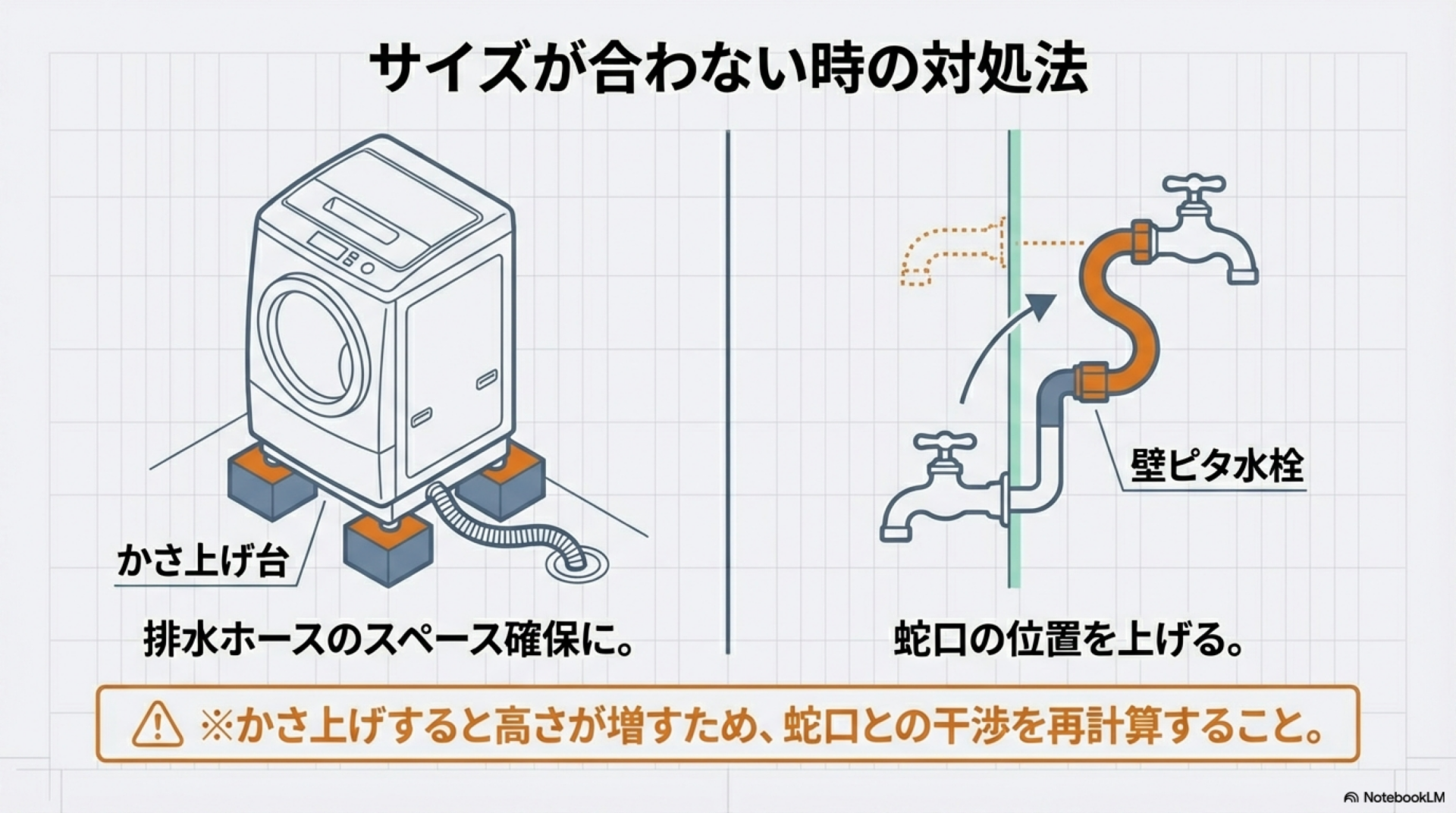 サイズが合わない時の対処法

かさ上げ台

排水ホースのスペース確保に。

壁ピタ水栓

蛇口の位置を上げる。

※かさ上げすると高さが増すため、蛇口との干渉を再計算すること。

NotebookLM