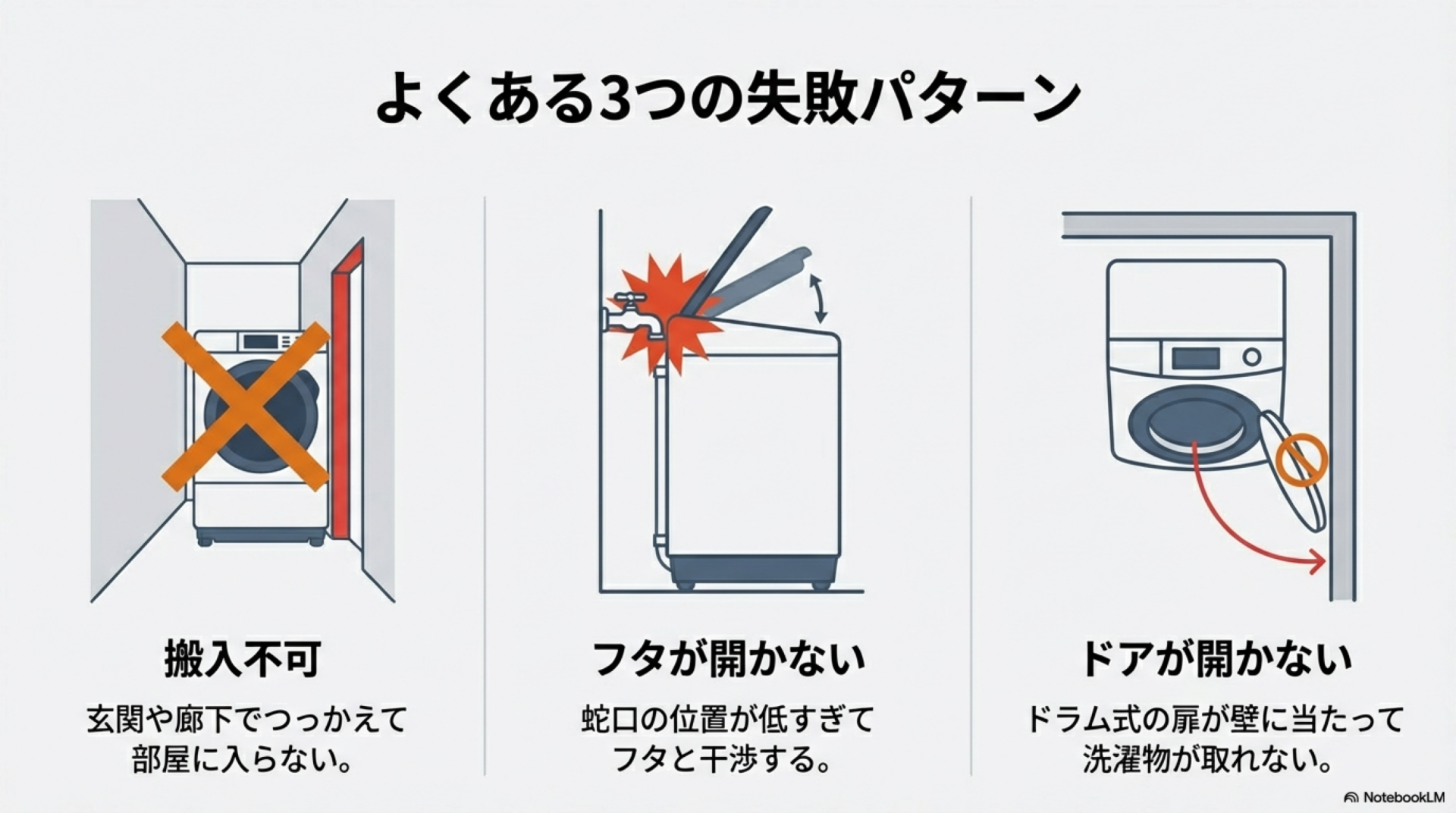 よくある3つの失敗パターン

搬入不可

玄関や廊下でつっかえて部屋に入らない。

フタが開かない

蛇口の位置が低すぎてフタと干渉する。

ドアが開かない

ドラム式の扉が壁に当たって洗濯物が取れない。

NotebookLM